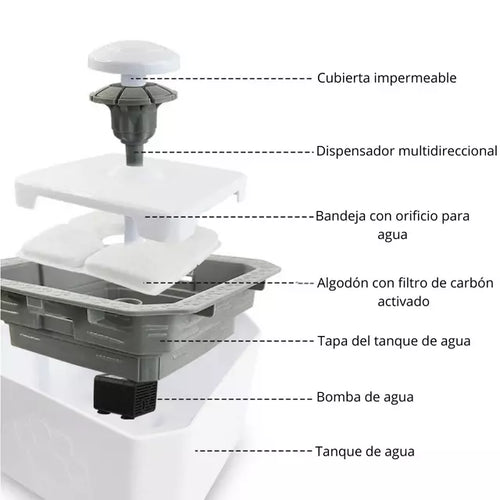 Cubierta impermeable

Dispensador multidireccional

Bandeja con orificio para agua

Algodón con filtro de carbón activado

Tapa del tanque de agua

Bomba de agua

Tanque de agua